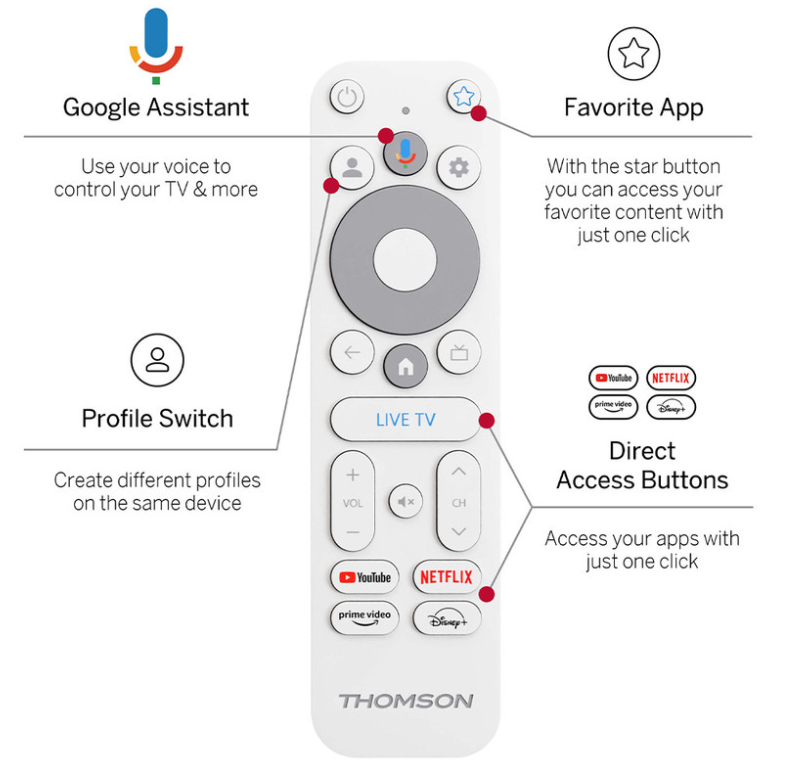 Google Assistant

Use your voice to control your TV & more

Favorite App

With the star button you can access your favorite content with just one click

Profile Switch

Create different profiles on the same device

YouTube NETFLIX
prime video Disney+

Direct Access Buttons

Access your apps with just one click

LIVE TV

VOL

CH

YouTube

NETFLIX

prime video

Disney+

THOMSON