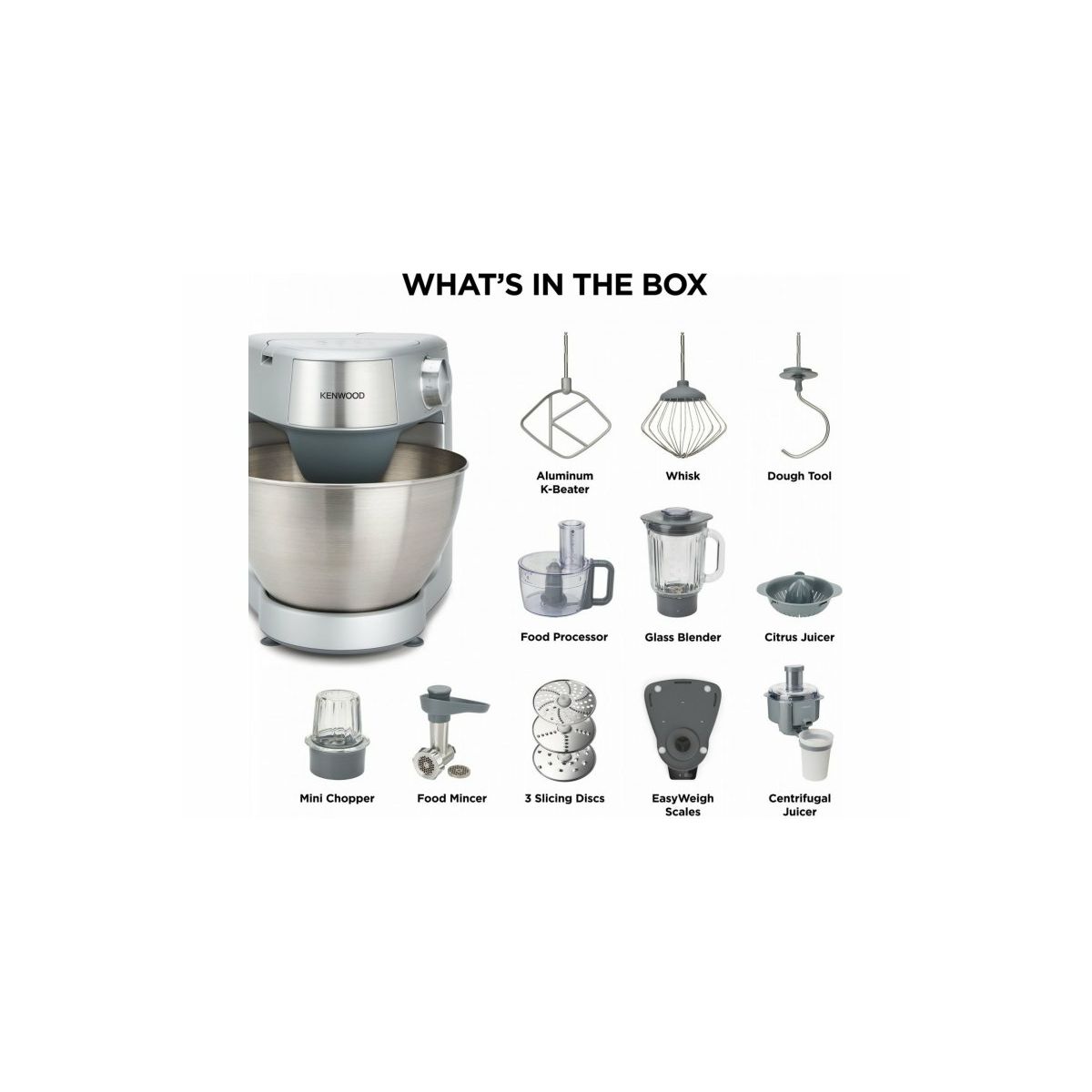 WHAT'S IN THE BOX

KENWOOD

Aluminum K-Beater

Whisk

Dough Tool

Food Processor

Glass Blender

Citrus Juicer

Mini Chopper

Food Mincer

3 Slicing Discs

EasyWeigh Scales

Centrifugal Juicer