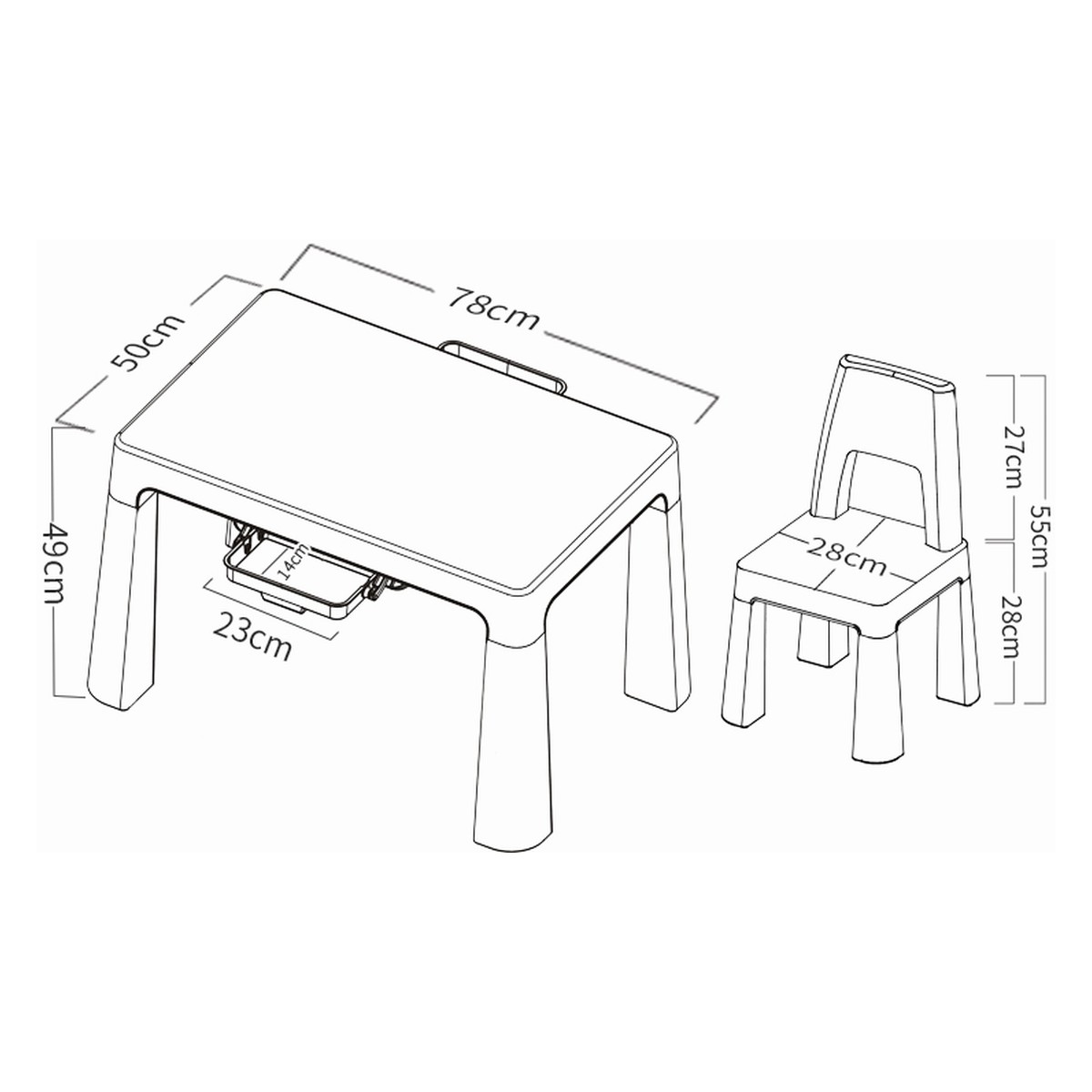 78cm
50cm
49cm
14cm
23cm
28cm
27cm
55cm
28cm